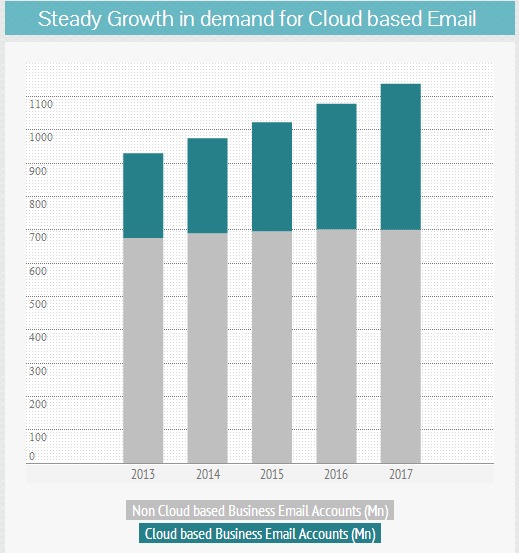 Steady Growth in demand for Cloud based Email

1100
1000
900
800
700
600
500
400
300
200
100
0

2013
2014
2015
2016
2017

Non Cloud based Business Email Accounts (Mn)
Cloud based Business Email Accounts (Mn)